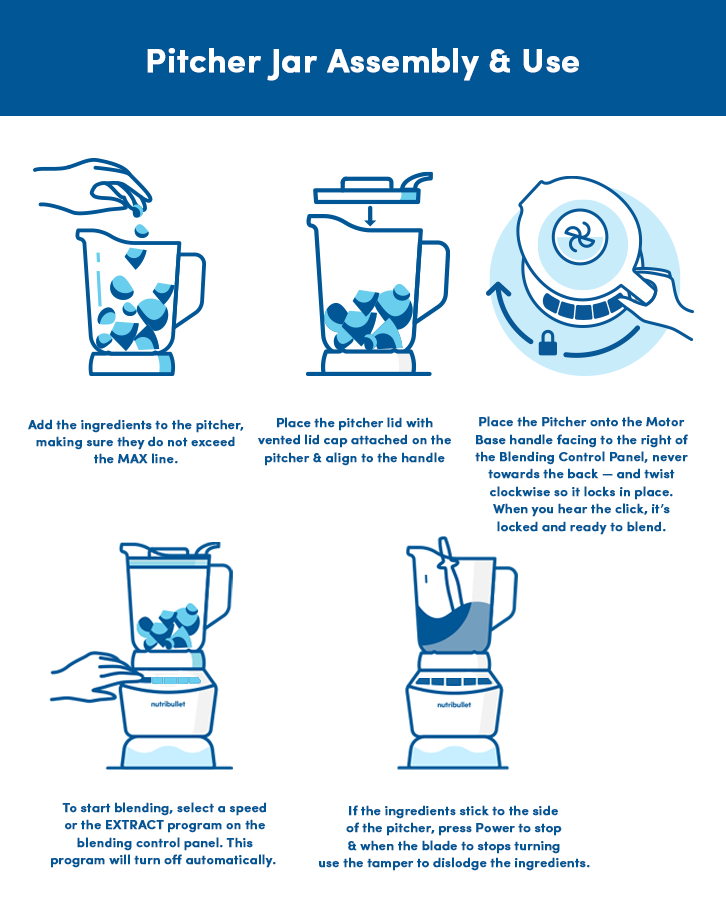 Pitcher Jar Assembly & Use

Add the ingredients to the pitcher, making sure they do not exceed the MAX line.

Place the pitcher lid with vented lid cap attached on the pitcher & align to the handle

Place the Pitcher onto the Motor Base handle facing to the right of the Blending Control Panel, never towards the back — and twist clockwise so it locks in place. When you hear the click, it's locked and ready to blend.

nutribullet

To start blending, select a speed or the EXTRACT program on the blending control panel. This program will turn off automatically.

nutribullet

If the ingredients stick to the side of the pitcher, press Power to stop & when the blade to stops turning use the tamper to dislodge the ingredients.