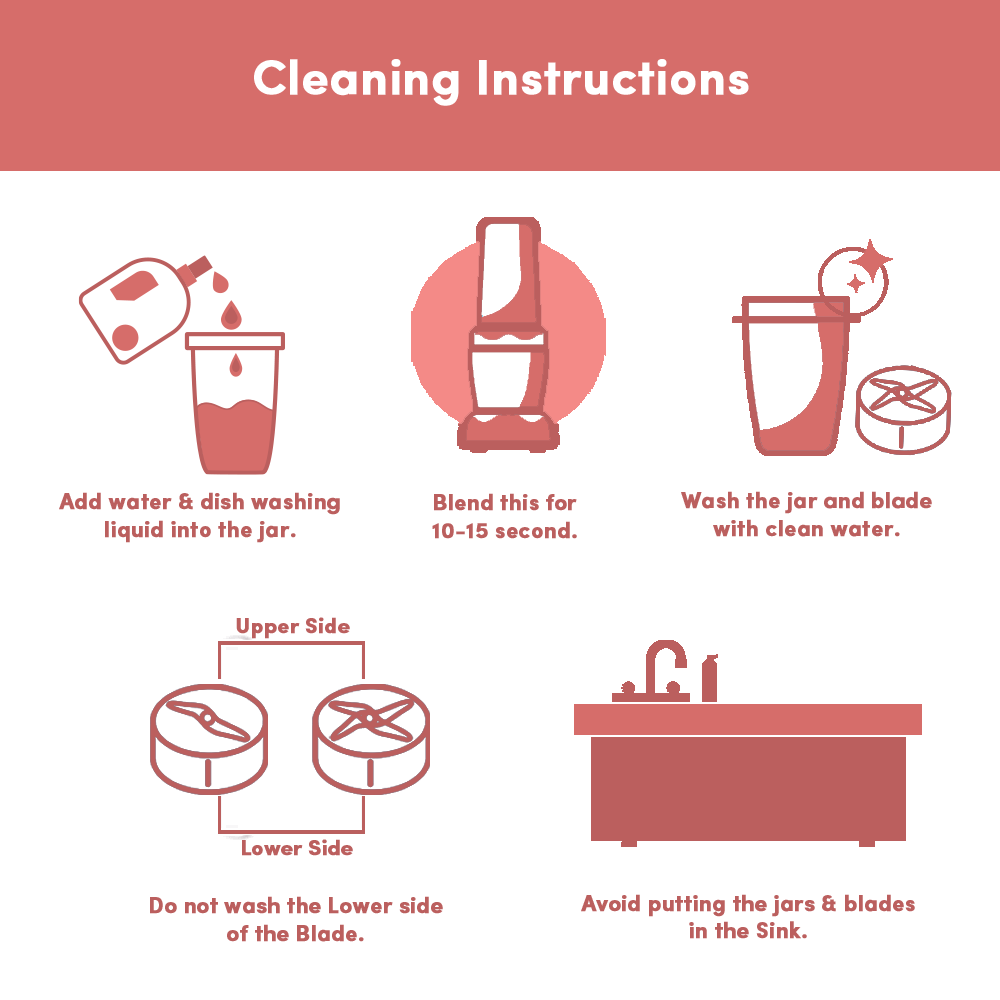 Cleaning Instructions

Add water & dish washing liquid into the jar.

Blend this for 10-15 second.

Wash the jar and blade with clean water.

Upper Side

Lower Side

Do not wash the Lower side of the Blade.

Avoid putting the jars & blades in the Sink.