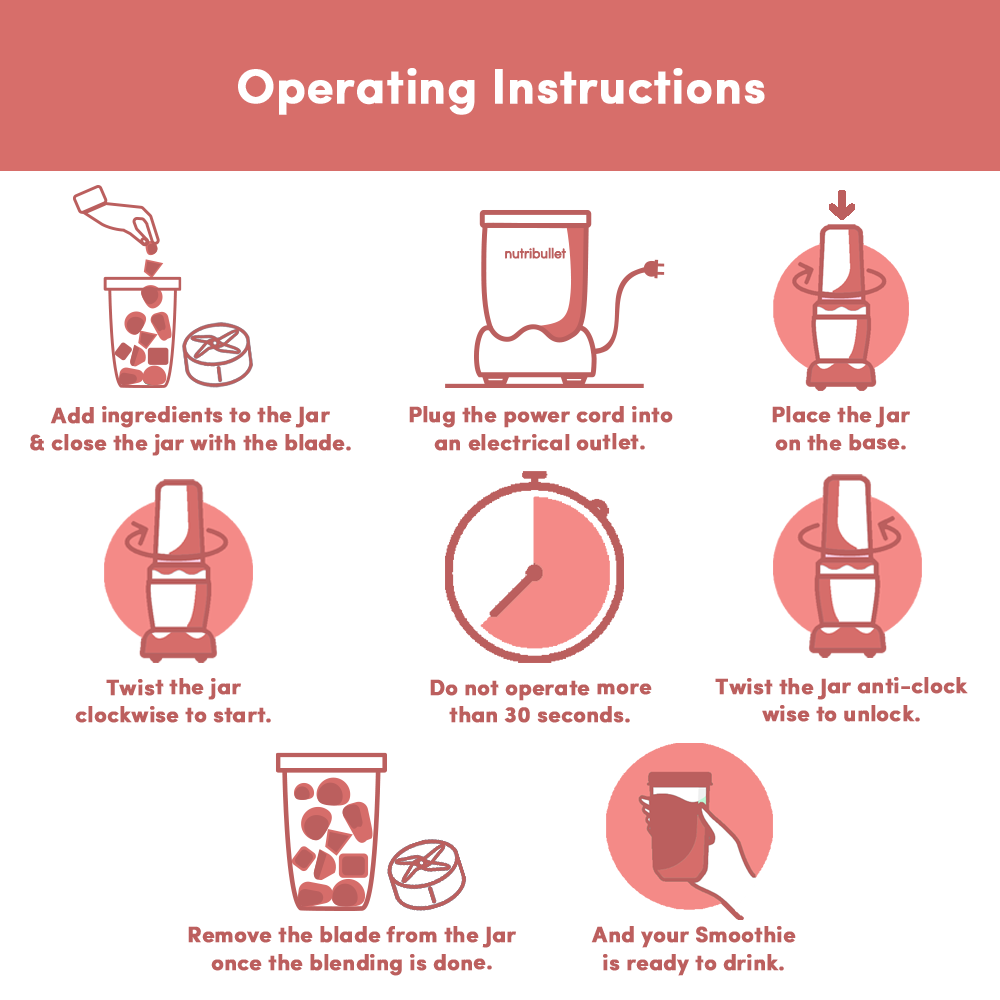 Operating Instructions

nutribullet

Add ingredients to the Jar & close the jar with the blade.

Plug the power cord into an electrical outlet.

Place the Jar on the base.

Twist the jar clockwise to start.

Do not operate more than 30 seconds.

Twist the Jar anti-clock wise to unlock.

Remove the blade from the Jar once the blending is done.

And your Smoothie is ready to drink.